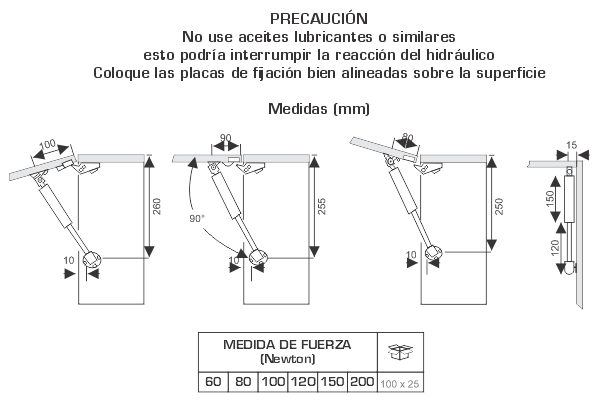 PRECAUCIÓN
No use aceites lubricantes o similares
esto podría interrumpir la reacción del hidráulico
Coloque las placas de fijación bien alineadas sobre la superficie

Medidas (mm)

100
260
10
90
90°
255
10
80
250
10
15
150
120

| MEDIDA DE FUERZA (Newton) | | | | | | |
|---|---|---|---|---|---|---|
| 60 | 80 | 100 | 120 | 150 | 200 | 100 x 25 |